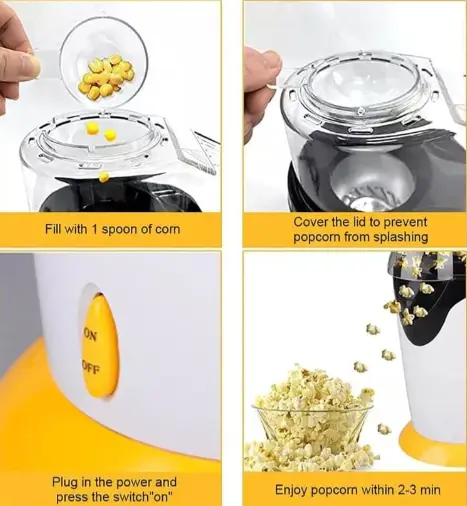 Fill with 1 spoon of corn

Cover the lid to prevent popcorn from splashing

ON

OFF

Plug in the power and press the switch"on"

Enjoy popcorn within 2-3 min