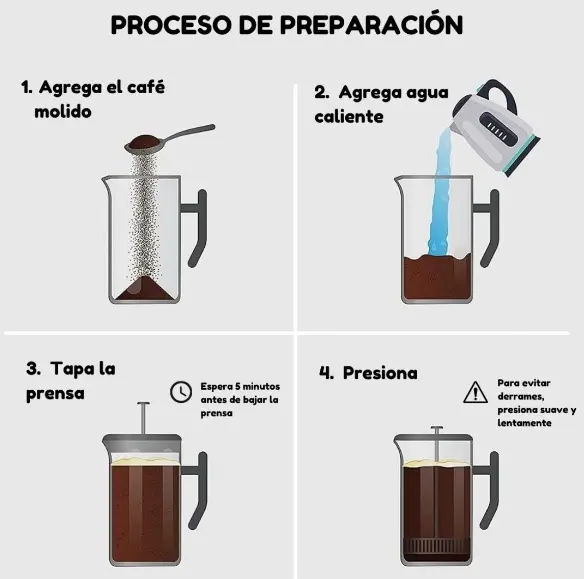 PROCESO DE PREPARACIÓN

1. Agrega el café molido

2. Agrega agua caliente

3. Tapa la prensa

Espera 5 minutos antes de bajar la prensa

4. Presiona

Para evitar derrames, presiona suave y lentamente